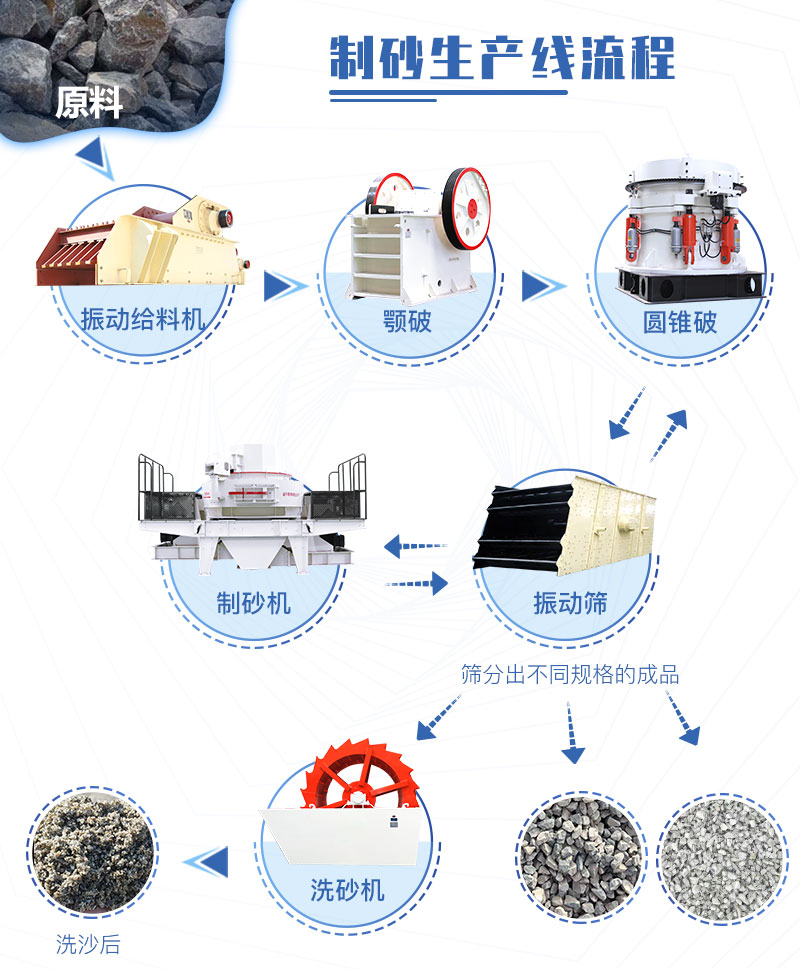 原料

制砂生产线流程

振动给料机

颚破

圆锥破

制砂机

振动筛

筛分出不同规格的成品

洗砂机

洗沙后